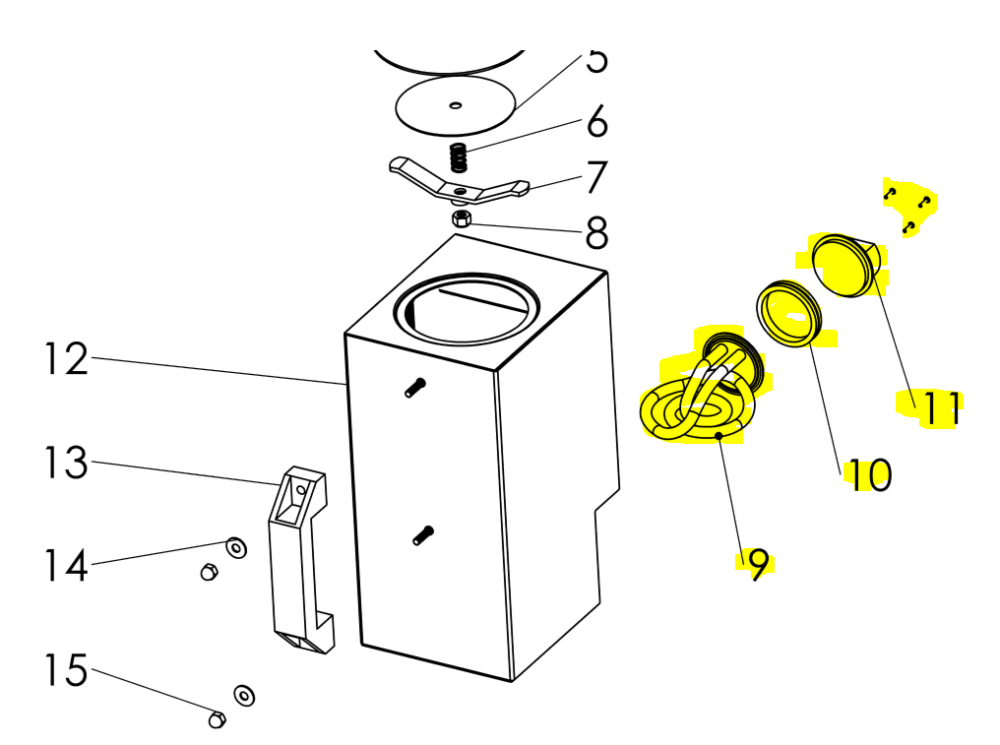 5
6
7
8
12
13
14
15
11
10
9