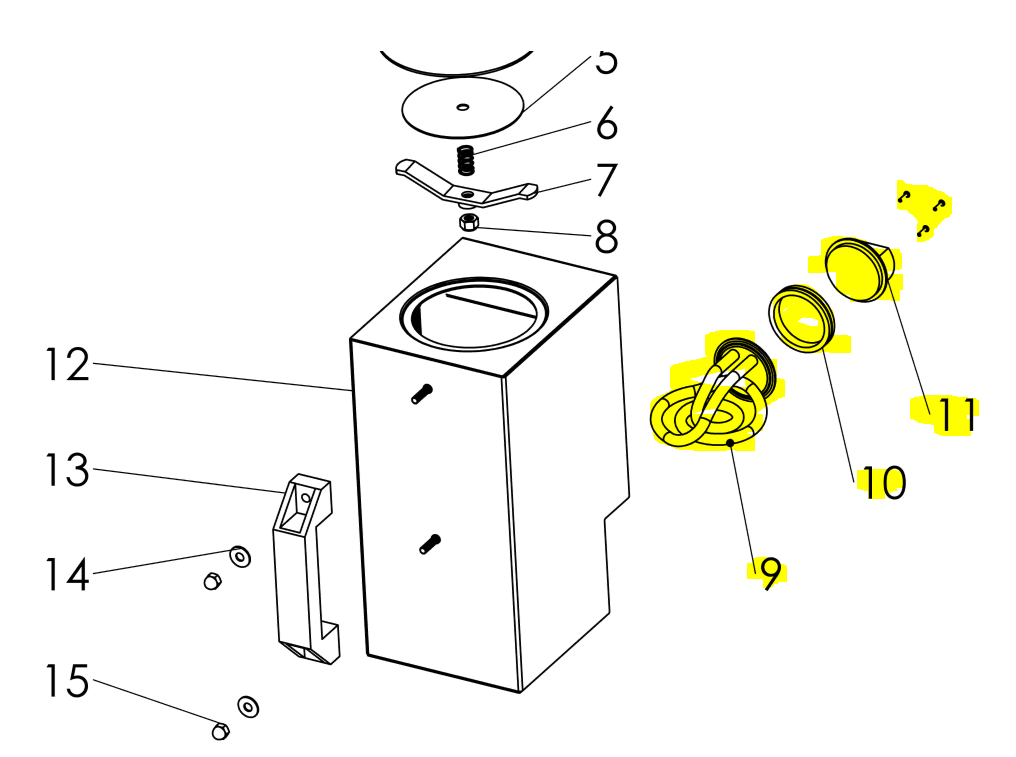 5
6
7
8
12
13
14
15
11
10
9