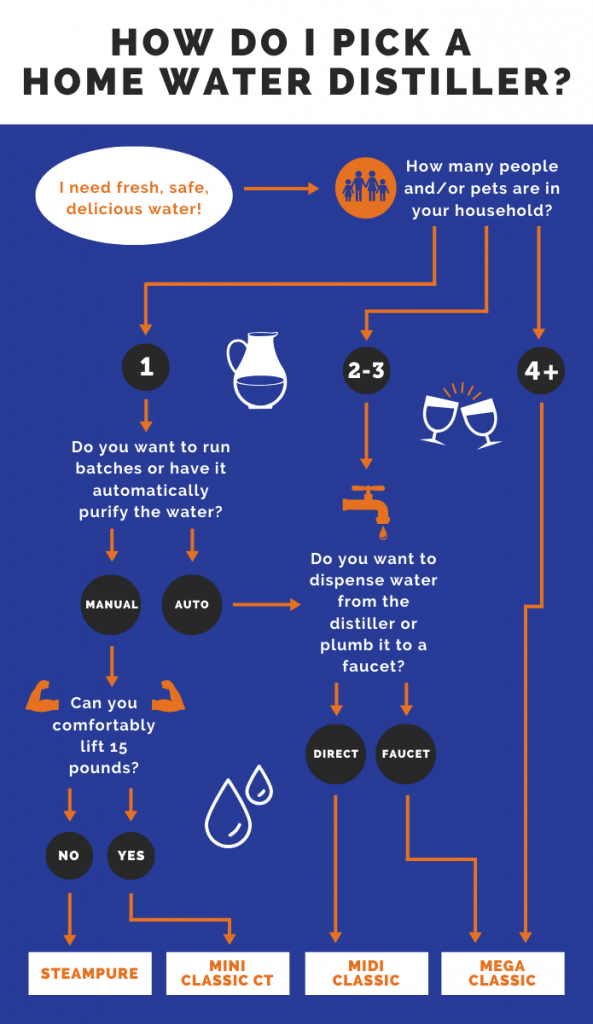 HOW DO I PICK A HOME WATER DISTILLER?

I need fresh, safe, delicious water!

How many people and/or pets are in your household?

1

2-3

4+

Do you want to run batches or have it automatically purify the water?

MANUAL

AUTO

Do you want to dispense water from the distiller or plumb it to a faucet?

Can you comfortably lift 15 pounds?

DIRECT

FAUCET

NO

YES

STEAMPURE

MINI CLASSIC CT

MIDI CLASSIC

MEGA CLASSIC