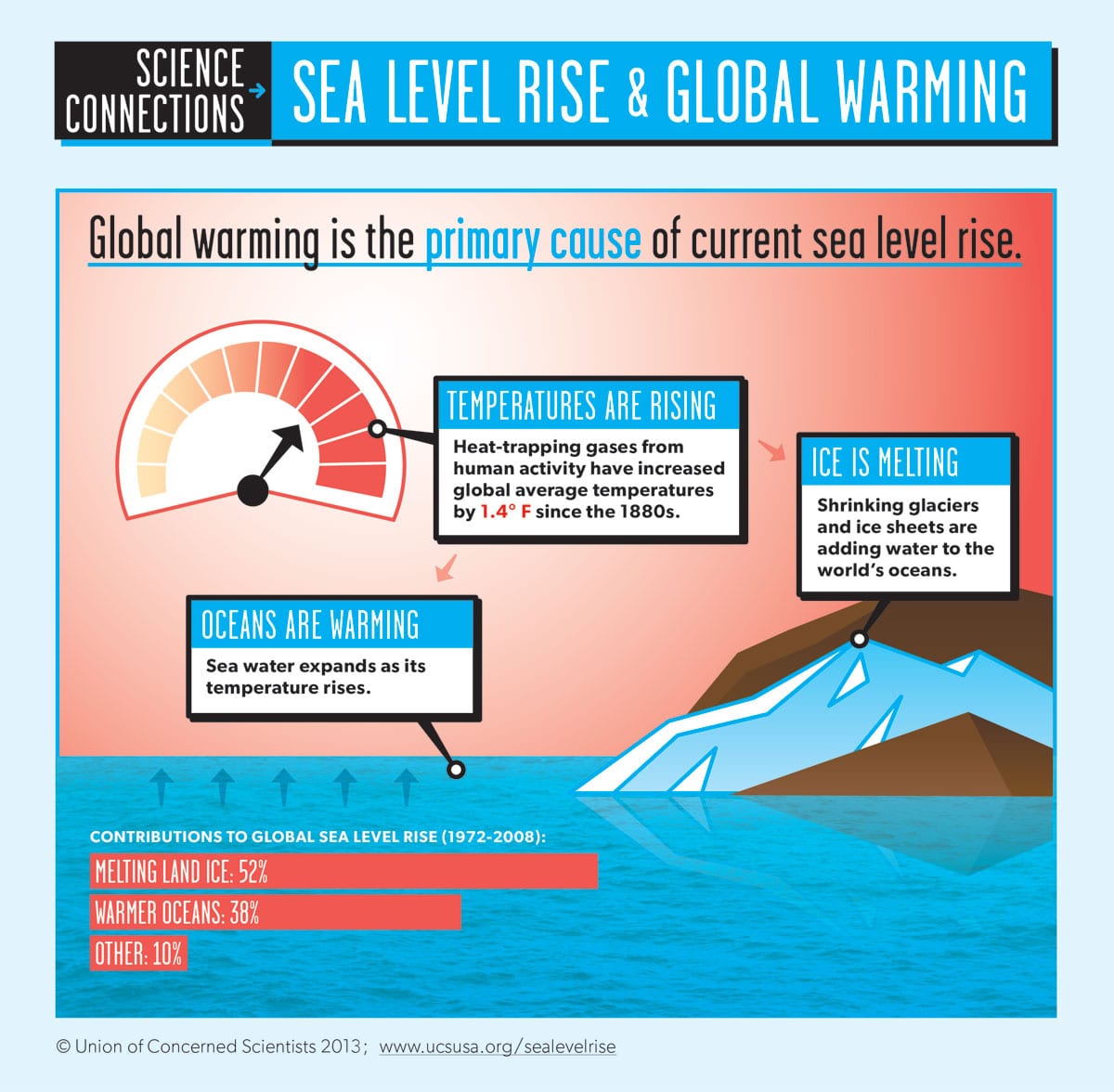 SCIENCE CONNECTIONS

SEA LEVEL RISE & GLOBAL WARMING

Global warming is the primary cause of current sea level rise.

TEMPERATURES ARE RISING

Heat-trapping gases from human activity have increased global average temperatures by 1.4° F since the 1880s.

ICE IS MELTING

Shrinking glaciers and ice sheets are adding water to the world's oceans.

OCEANS ARE WARMING

Sea water expands as its temperature rises.

CONTRIBUTIONS TO GLOBAL SEA LEVEL RISE (1972-2008):

MELTING LAND ICE: 52%

WARMER OCEANS: 38%

OTHER: 10%

© Union of Concerned Scientists 2013; www.ucsusa.org/sealevelrise