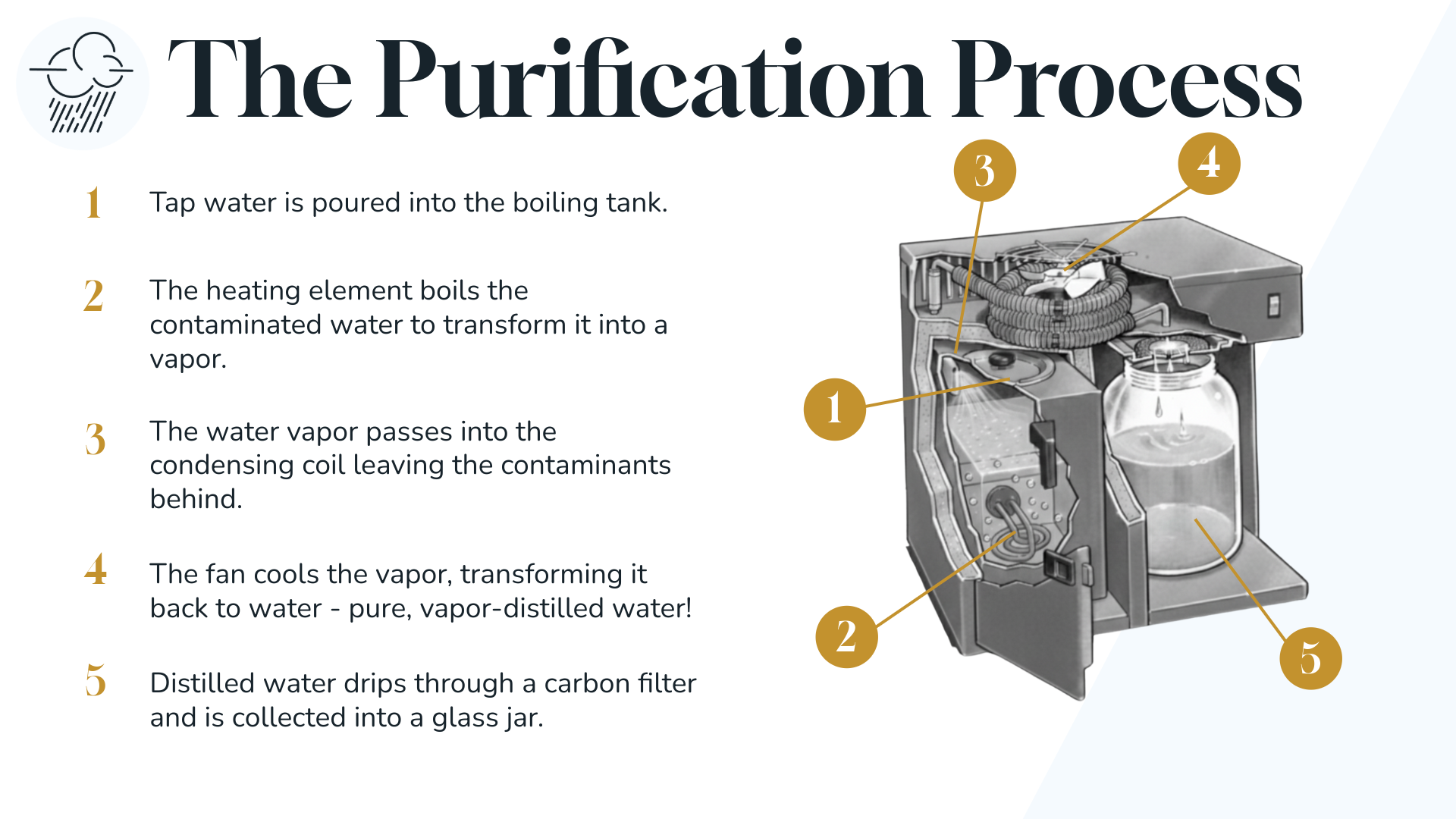 The Purification Process

1 Tap water is poured into the boiling tank.

2 The heating element boils the contaminated water to transform it into a vapor.

3 The water vapor passes into the condensing coil leaving the contaminants behind.

4 The fan cools the vapor, transforming it back to water - pure, vapor-distilled water!

5 Distilled water drips through a carbon filter and is collected into a glass jar.

3
4
1
2
5